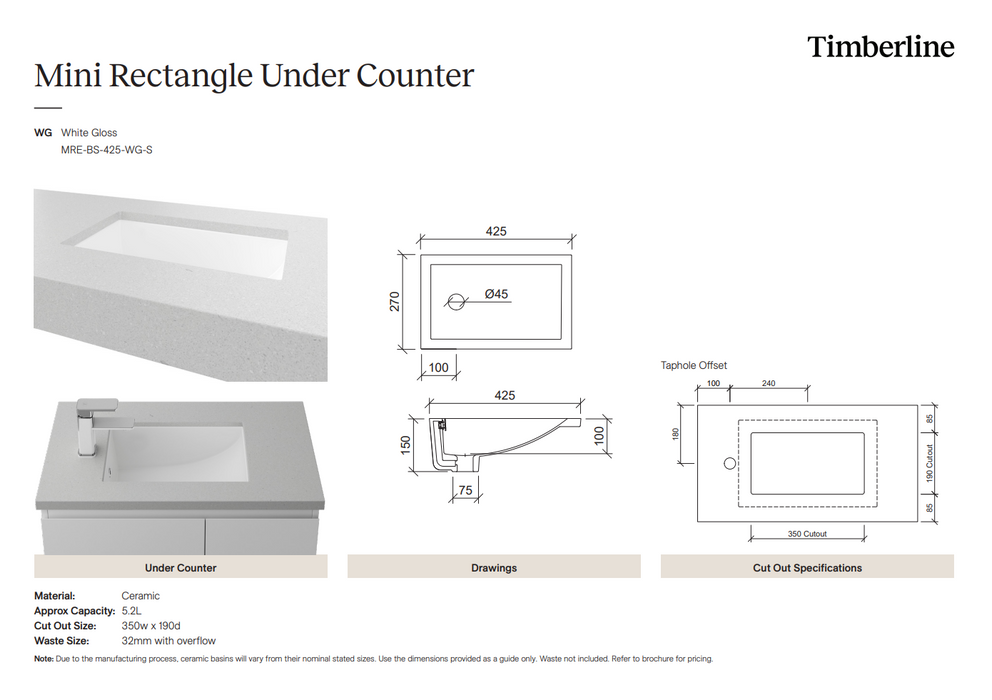 Timberline

Mini Rectangle Under Counter

WG White Gloss
MRE-BS-425-WG-S

425
270
Ø45
100

425
150
100
75

Taphole Offset
100
240
180
85
190 Cutout
85
350 Cutout

Under Counter

Drawings

Cut Out Specifications

Material: Ceramic
Approx Capacity: 5.2L
Cut Out Size: 350w x 190d
Waste Size: 32mm with overflow

Note: Due to the manufacturing process, ceramic basins will vary from their nominal stated sizes. Use the dimensions provided as a guide only. Waste not included. Refer to brochure for pricing.